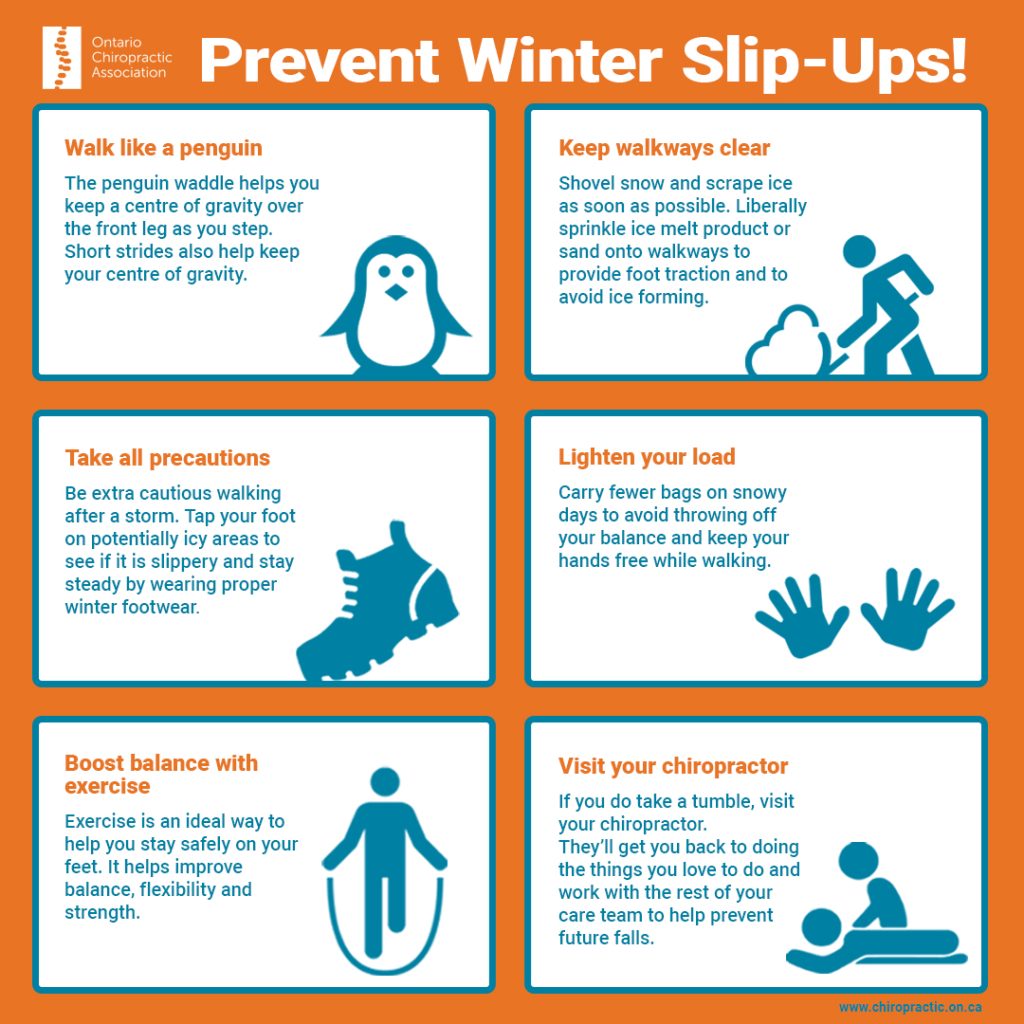 Ontario Chiropractic Association

Prevent Winter Slip-Ups!

Walk like a penguin

The penguin waddle helps you keep a centre of gravity over the front leg as you step. Short strides also help keep your centre of gravity.

Keep walkways clear

Shovel snow and scrape ice as soon as possible. Liberally sprinkle ice melt product or sand onto walkways to provide foot traction and to avoid ice forming.

Take all precautions

Be extra cautious walking after a storm. Tap your foot on potentially icy areas to see if it is slippery and stay steady by wearing proper winter footwear.

Lighten your load

Carry fewer bags on snowy days to avoid throwing off your balance and keep your hands free while walking.

Boost balance with exercise

Exercise is an ideal way to help you stay safely on your feet. It helps improve balance, flexibility and strength.

Visit your chiropractor

If you do take a tumble, visit your chiropractor. They'll get you back to doing the things you love to do and work with the rest of your care team to help prevent future falls.

www.chiropractic.on.ca