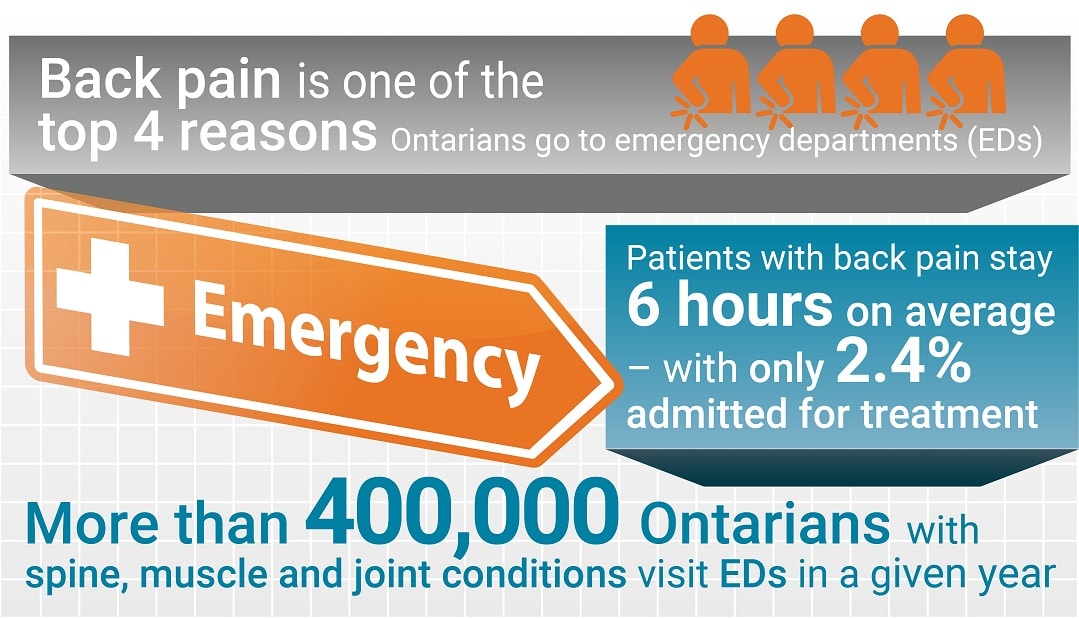 Back pain is one of the top 4 reasons Ontarians go to emergency departments (EDs)

Emergency

Patients with back pain stay 6 hours on average – with only 2.4% admitted for treatment

More than 400,000 Ontarians with spine, muscle and joint conditions visit EDs in a given year